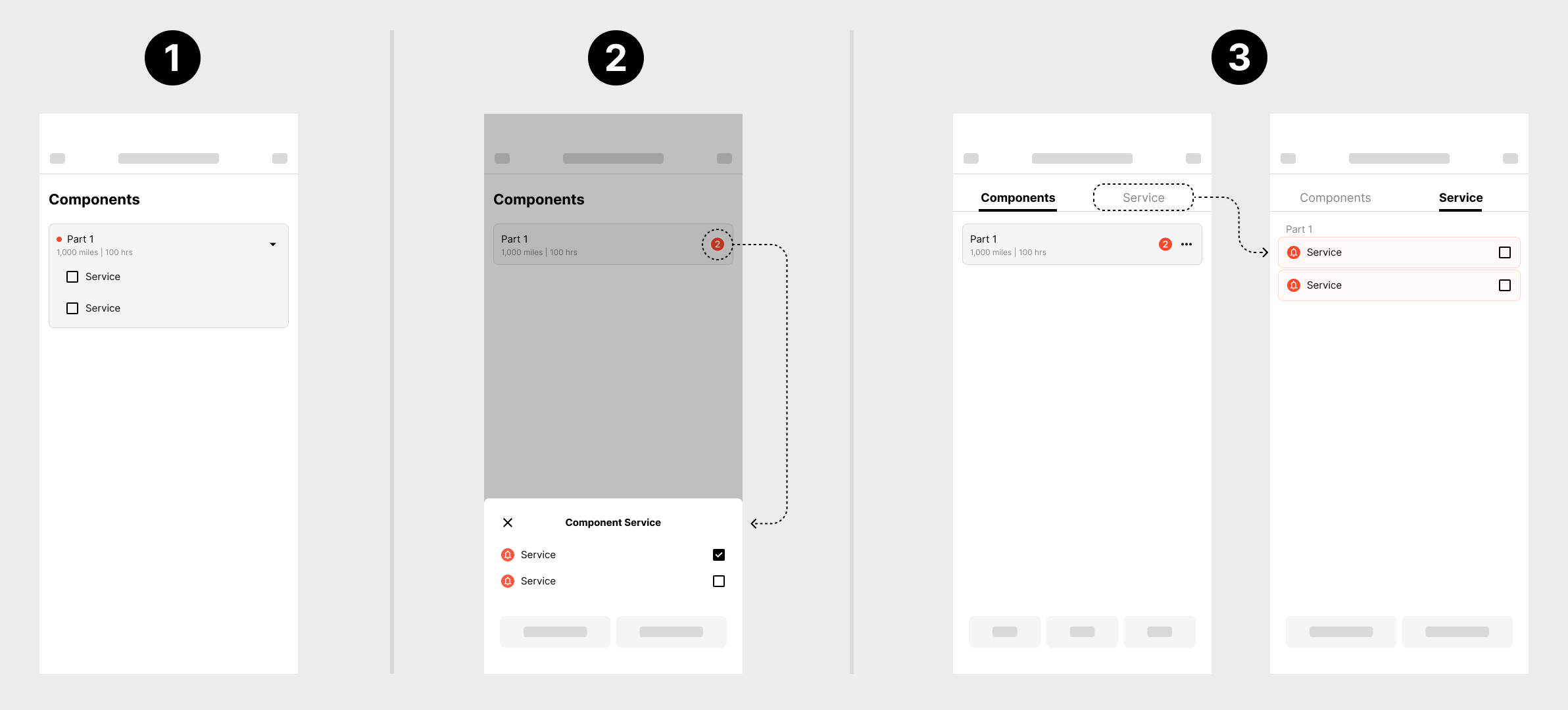 1

Components

Part 1
1,000 miles | 100 hrs

Service

Service

2

Components

Part 1
1,000 miles | 100 hrs

2

Component Service

Service

Service

3

Components

Service

Part 1
1,000 miles | 100 hrs

2

Components

Service

Part 1

Service

Service